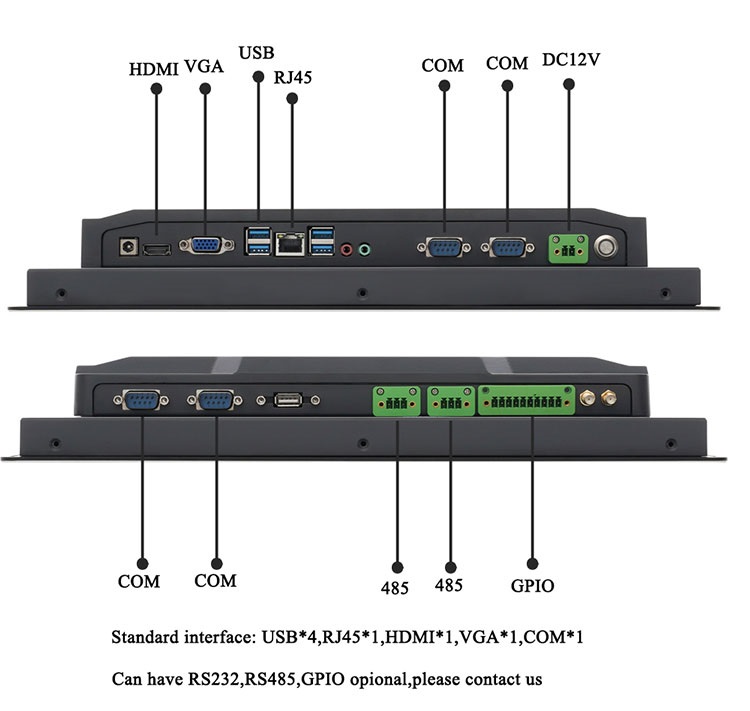 HDMI VGA USB RJ45 COM COM DC12V

COM COM 485 485 GPIO

Standard interface: USB*4,RJ45*1,HDMI*1,VGA*1,COM*1

Can have RS232,RS485,GPIO opional,please contact us